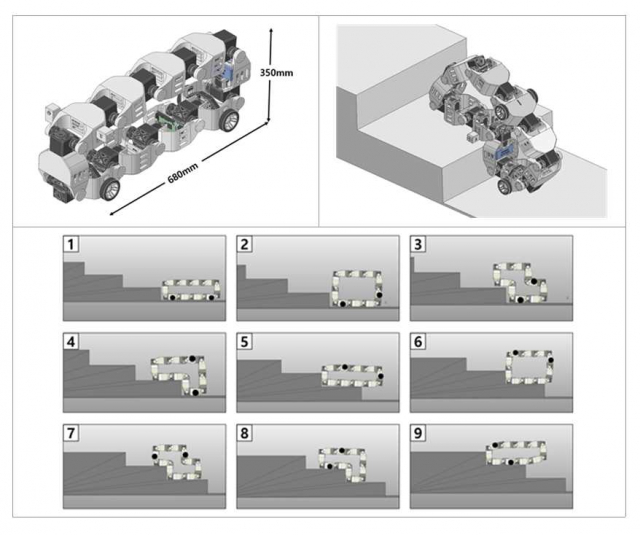 350mm

680mm

1

2

3

4

5

6

7

8

9